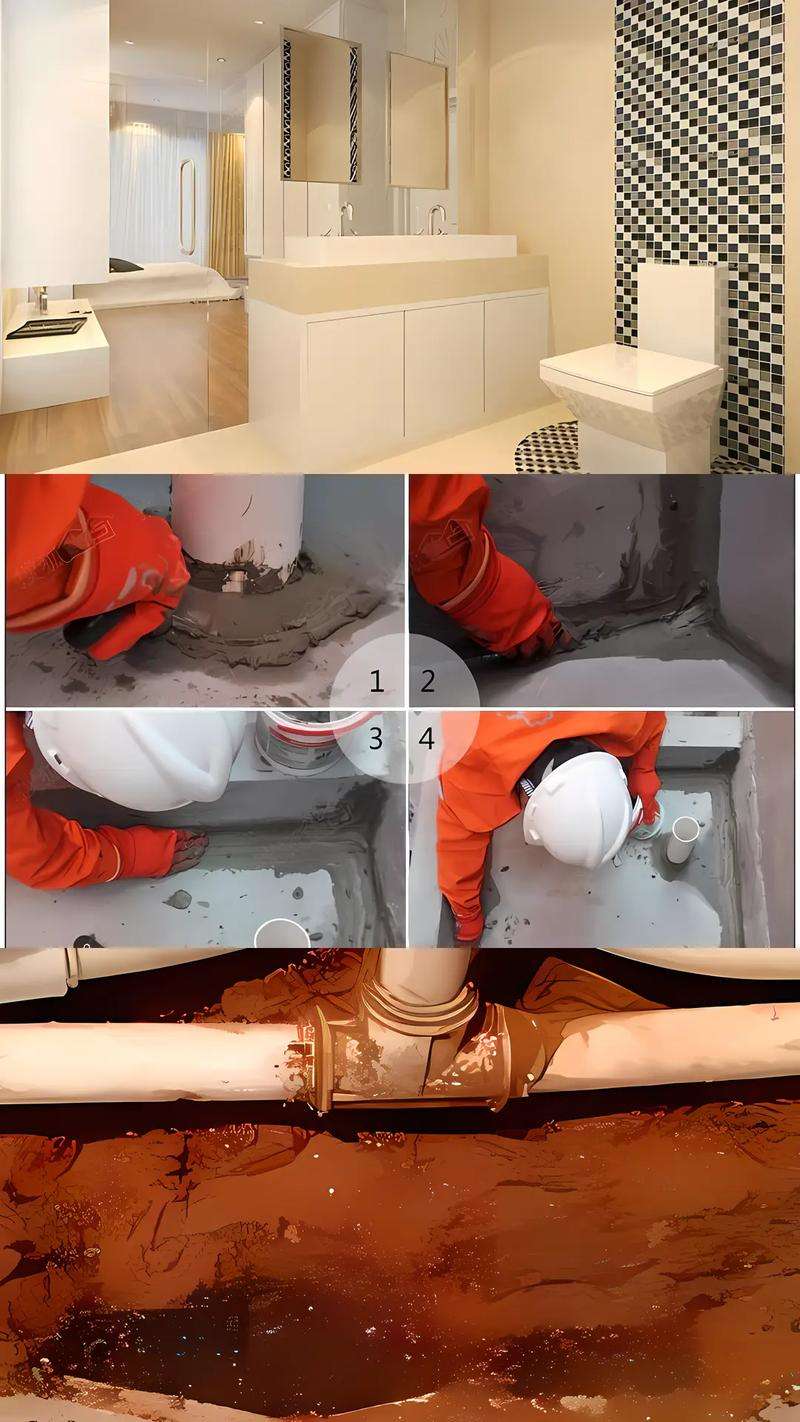 1
2
3
4